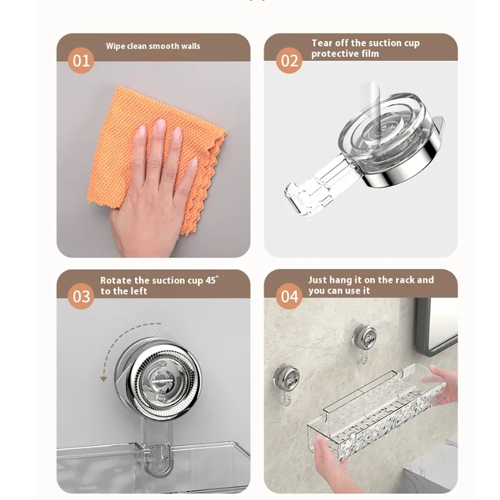 01
Wipe clean smooth walls

02
Tear off the suction cup protective film

03
Rotate the suction cup 45° to the left

04
Just hang it on the rack and you can use it