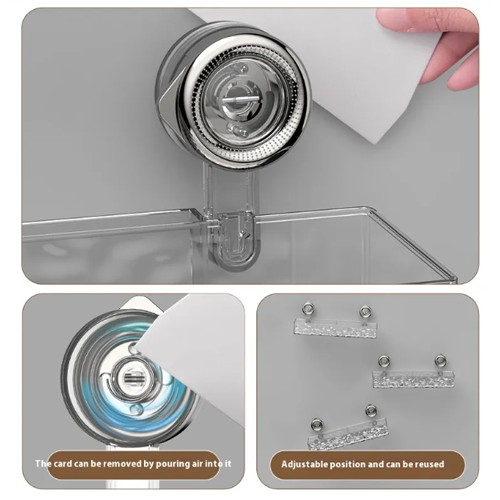 The card can be removed by pouring air into it

Adjustable position and can be reused